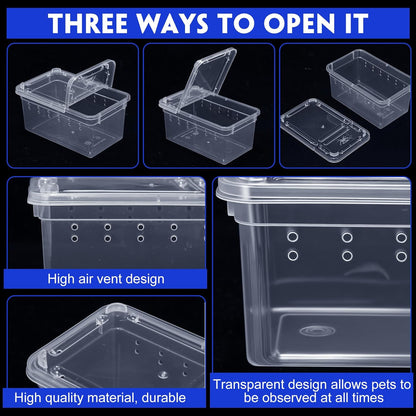 THREE WAYS TO OPEN IT

High air vent design

High quality material, durable

Transparent design allows pets to be observed at all times