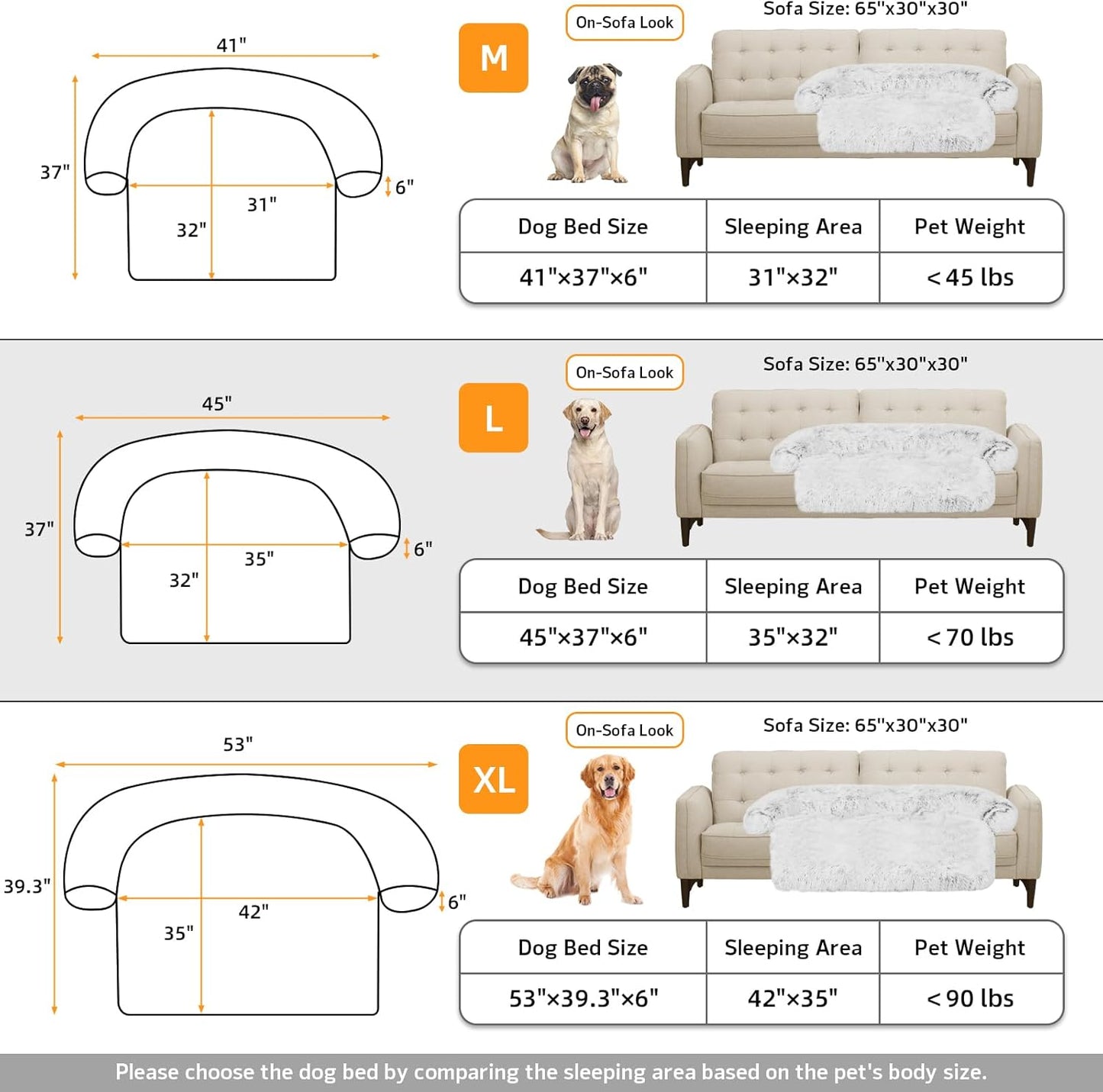 41"

37"

31"

32"

6"

M

On-Sofa Look

Sofa Size: 65"x30"x30"

| Dog Bed Size | Sleeping Area | Pet Weight |
|---|---|---|
| 41"×37"×6" | 31"×32" | < 45 lbs |

45"

37"

35"

32"

6"

L

On-Sofa Look

Sofa Size: 65"x30"x30"

| Dog Bed Size | Sleeping Area | Pet Weight |
|---|---|---|
| 45"×37"×6" | 35"×32" | < 70 lbs |

53"

39.3"

42"

35"

6"

XL

On-Sofa Look

Sofa Size: 65"x30"x30"

| Dog Bed Size | Sleeping Area | Pet Weight |
|---|---|---|
| 53"×39.3"×6" | 42"×35" | < 90 lbs |

Please choose the dog bed by comparing the sleeping area based on the pet's body size.