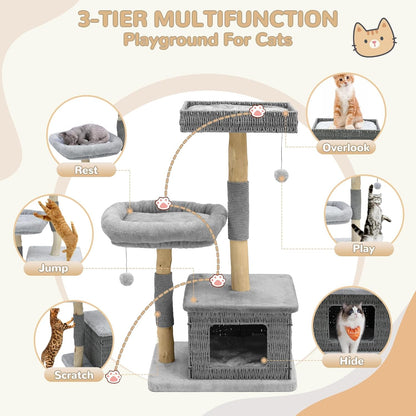 3-TIER MULTIFUNCTION
Playground For Cats

Rest

Jump

Scratch

Overlook

Play

Hide