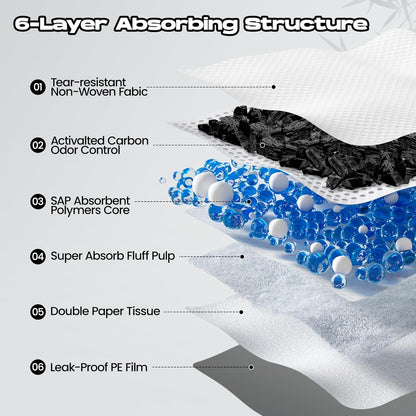 6-Layer Absorbing Structure

01 Tear-resistant Non-Woven Fabic

02 Activalted Carbon Odor Control

03 SAP Absorbent Polymers Core

04 Super Absorb Fluff Pulp

05 Double Paper Tissue

06 Leak-Proof PE Film