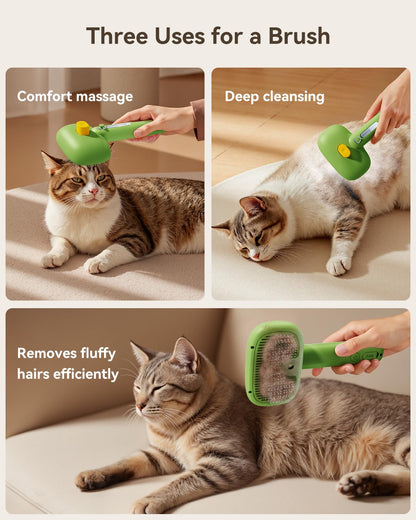 Three Uses for a Brush

Comfort massage

Deep cleansing

Removes fluffy hairs efficiently