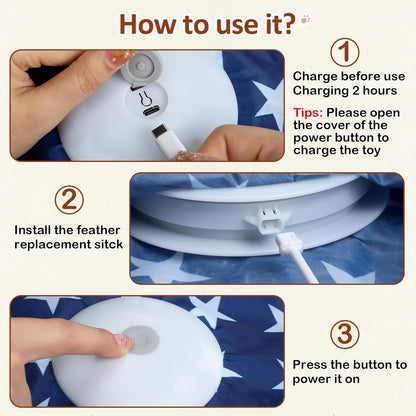 How to use it?

1

Charge before use
Charging 2 hours

Tips: Please open the cover of the power button to charge the toy

2

Install the feather replacement sitck

3

Press the button to power it on