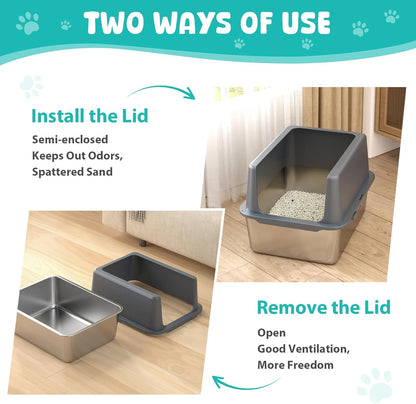 TWO WAYS OF USE

Install the Lid

Semi-enclosed
Keeps Out Odors,
Spattered Sand

Remove the Lid

Open
Good Ventilation,
More Freedom