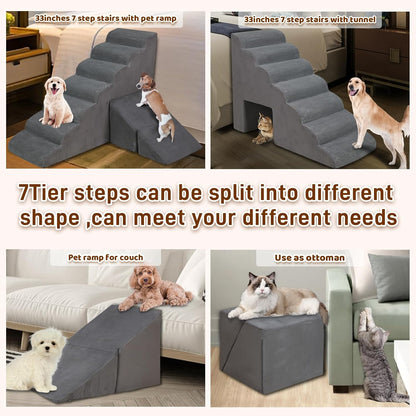 33inches 7 step stairs with pet ramp

33inches 7 step stairs with tunnel

7Tier steps can be split into different shape ,can meet your different needs

Pet ramp for couch

Use as ottoman