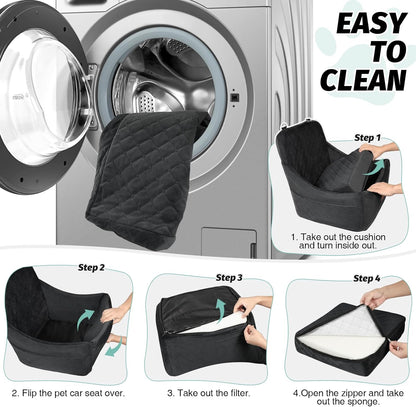 EASY TO CLEAN

Step 1

1. Take out the cushion and turn inside out.

Step 2

2. Flip the pet car seat over.

Step 3

3. Take out the filter.

Step 4

4.Open the zipper and take out the sponge.