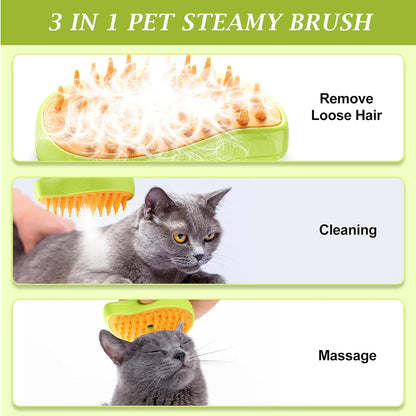 3 IN 1 PET STEAMY BRUSH

Remove Loose Hair

Cleaning

Massage