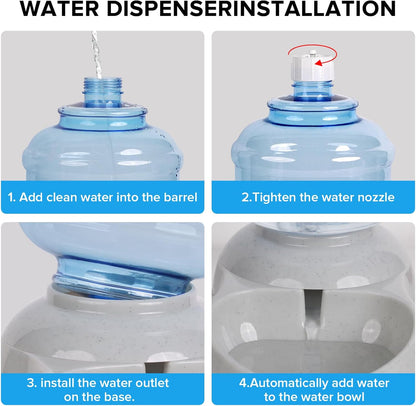 WATER DISPENSERINSTALLATION

1. Add clean water into the barrel

2.Tighten the water nozzle

3. install the water outlet on the base.

4.Automatically add water to the water bowl