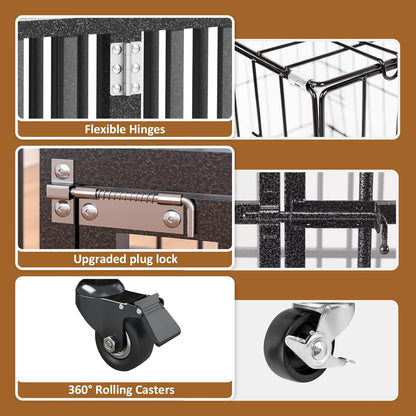 Flexible Hinges

Upgraded plug lock

360° Rolling Casters