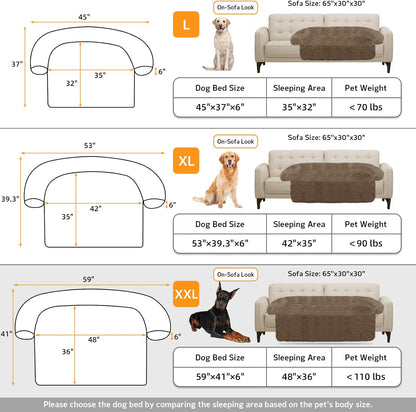 45"
37"
32"
35"
6"

L

On-Sofa Look

Sofa Size: 65"x30"x30"

| Dog Bed Size | Sleeping Area | Pet Weight |
|---|---|---|
| 45"×37"×6" | 35"×32" | < 70 lbs |

53"
39.3"
35"
42"
6"

XL

On-Sofa Look

Sofa Size: 65"x30"x30"

| Dog Bed Size | Sleeping Area | Pet Weight |
|---|---|---|
| 53"×39.3"×6" | 42"×35" | < 90 lbs |

59"
41"
36"
48"
6"

XXL

On-Sofa Look

Sofa Size: 65"x30"x30"

| Dog Bed Size | Sleeping Area | Pet Weight |
|---|---|---|
| 59"×41"×6" | 48"×36" | < 110 lbs |

Please choose the dog bed by comparing the sleeping area based on the pet's body size.