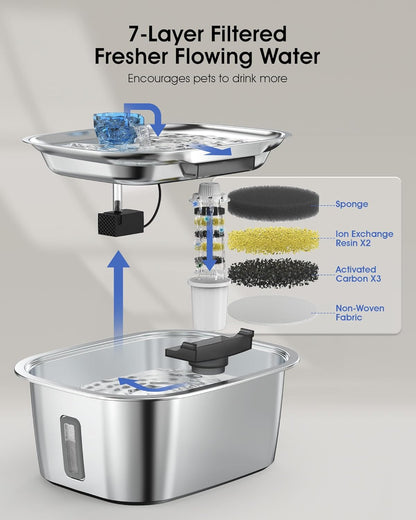 7-Layer Filtered
Fresher Flowing Water

Encourages pets to drink more

Sponge

Ion Exchange Resin X2

Activated Carbon X3

Non-Woven Fabric