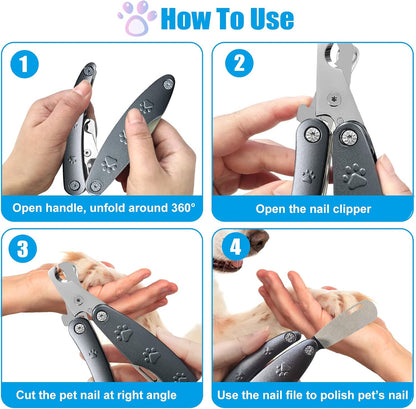 How To Use

1

Open handle, unfold around 360°

2

Open the nail clipper

3

Cut the pet nail at right angle

4

Use the nail file to polish pet's nail