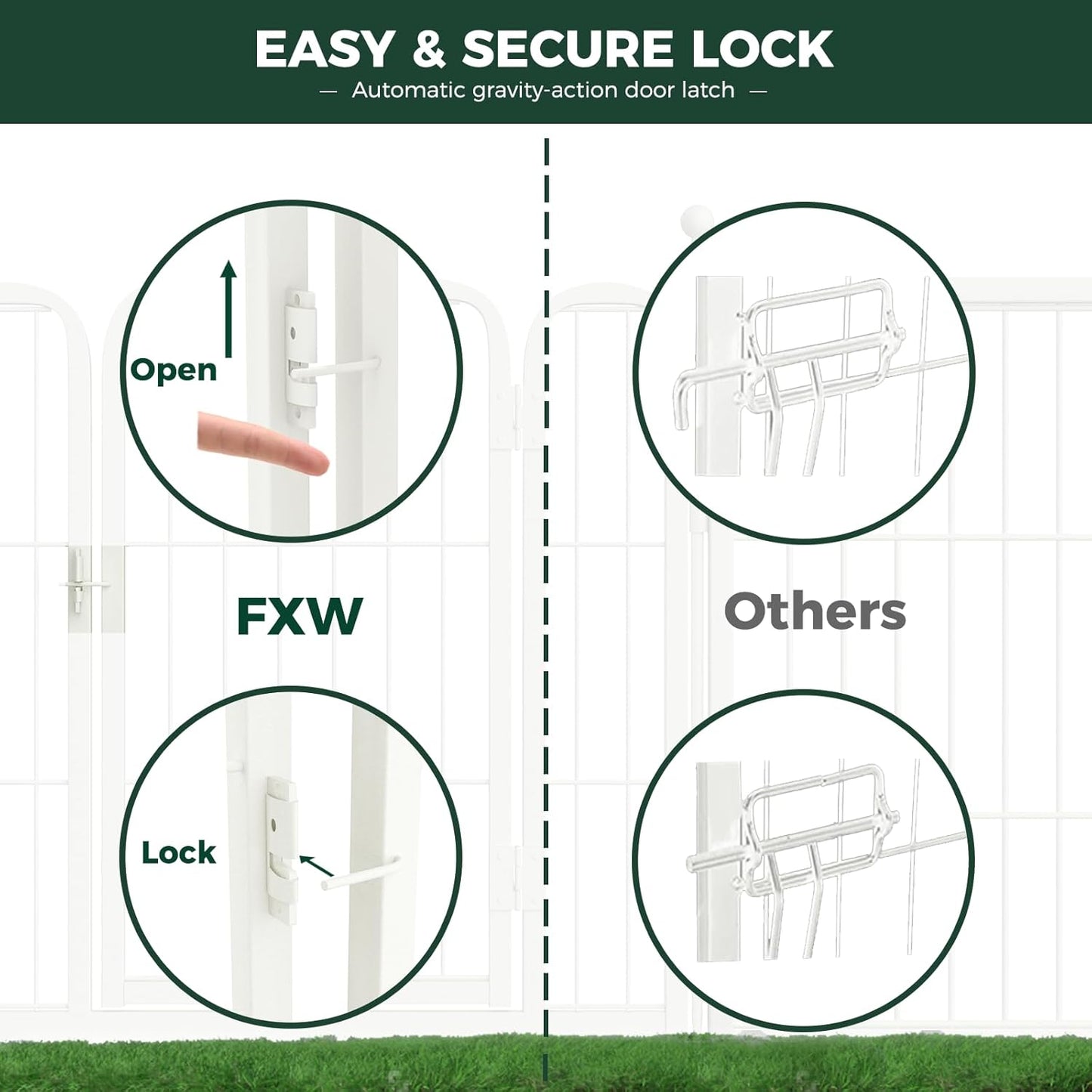 EASY & SECURE LOCK

— Automatic gravity-action door latch —

Open

FXW

Lock

Others