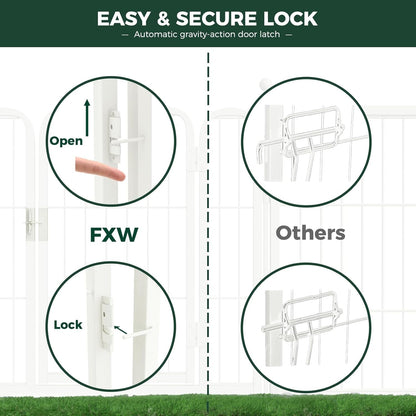 EASY & SECURE LOCK
— Automatic gravity-action door latch —

Open

FXW

Lock

Others