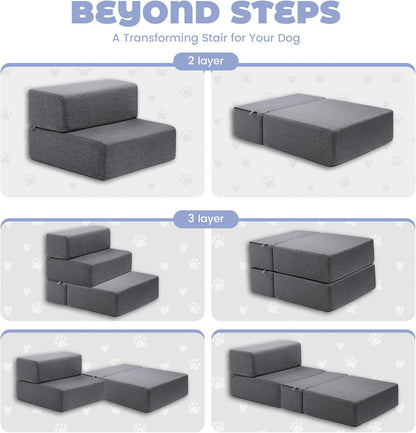 BEYOND STEPS

A Transforming Stair for Your Dog

2 layer

3 layer