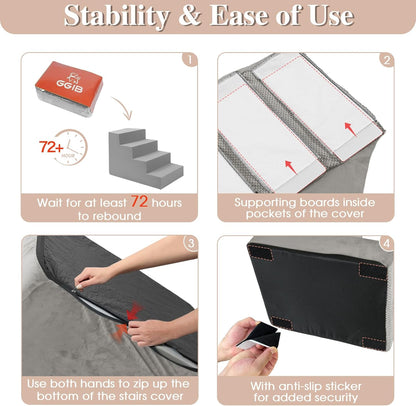 Stability & Ease of Use

1

GGIB

72+ HOUR

Wait for at least 72 hours to rebound

2

Supporting boards inside pockets of the cover

3

Use both hands to zip up the bottom of the stairs cover

4

With anti-slip sticker for added security