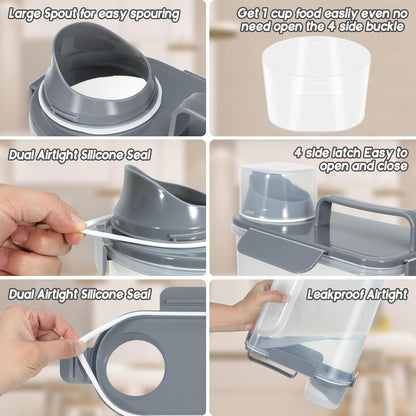 Large Spout for easy spouring

Get 1 cup food easily even no need open the 4 side buckle

Dual Airtight Silicone Seal

4 side latch Easy to open and close

Dual Airtight Silicone Seal

Leakproof Airtight