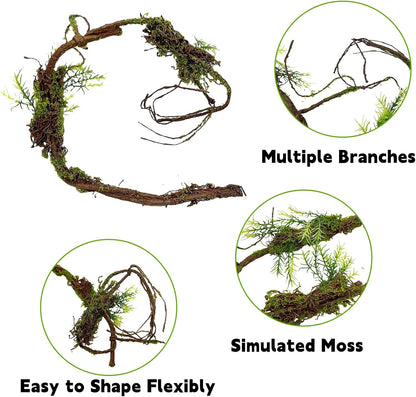 Multiple Branches

Simulated Moss

Easy to Shape Flexibly