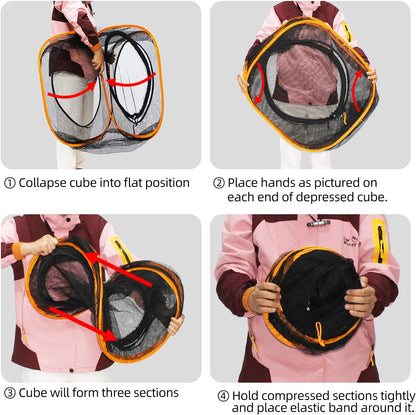 ① Collapse cube into flat position

② Place hands as pictured on each end of depressed cube.

③ Cube will form three sections

④ Hold compressed sections tightly and place elastic band around it.