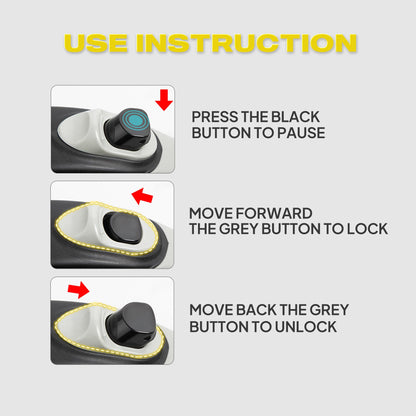 USE INSTRUCTION

PRESS THE BLACK BUTTON TO PAUSE

MOVE FORWARD THE GREY BUTTON TO LOCK

MOVE BACK THE GREY BUTTON TO UNLOCK