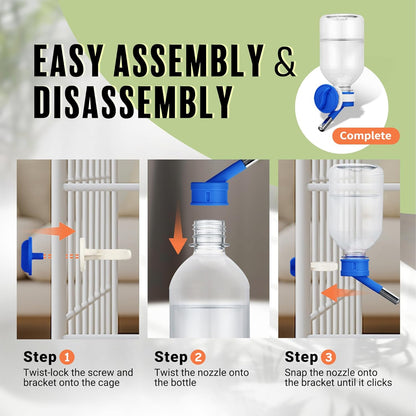 EASY ASSEMBLY & DISASSEMBLY

Complete

Step 1
Twist-lock the screw and bracket onto the cage

Step 2
Twist the nozzle onto the bottle

Step 3
Snap the nozzle onto the bracket until it clicks