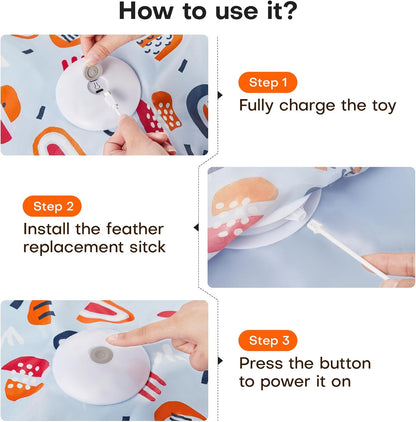 How to use it?

Step 1
Fully charge the toy

Step 2
Install the feather replacement sitck

Step 3
Press the button to power it on