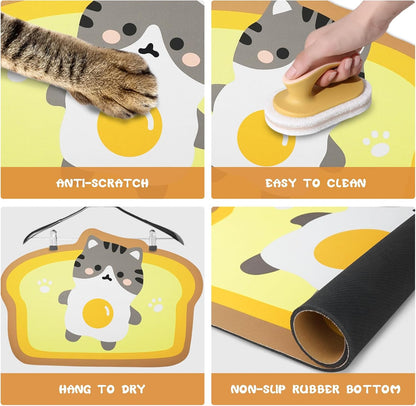 ANTI-SCRATCH

EASY TO CLEAN

HANG TO DRY

NON-SLIP RUBBER BOTTOM