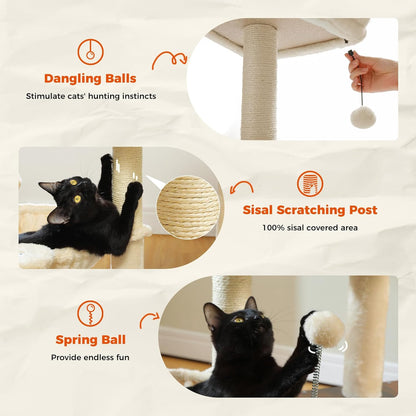 Dangling Balls
Stimulate cats' hunting instincts

Sisal Scratching Post
100% sisal covered area

Spring Ball
Provide endless fun