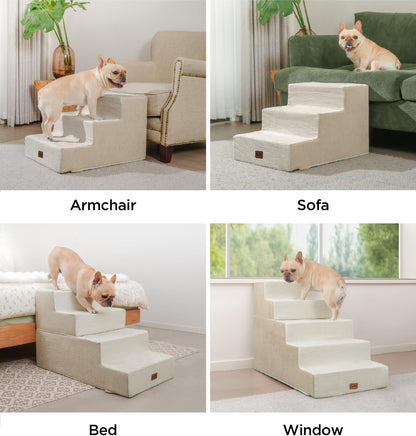 Armchair

Sofa

Bed

Window