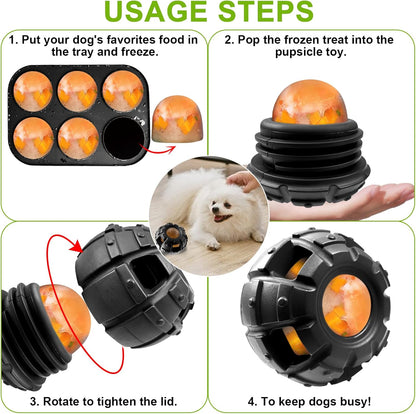 USAGE STEPS

1. Put your dog's favorites food in the tray and freeze.

2. Pop the frozen treat into the pupsicle toy.

3. Rotate to tighten the lid.

4. To keep dogs busy!