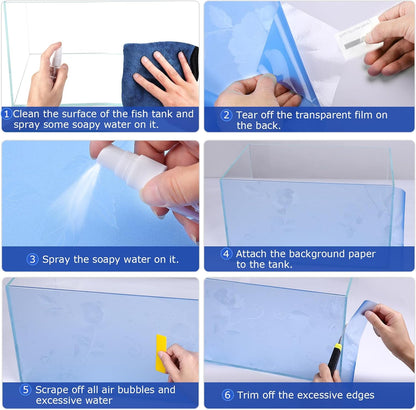 1 Clean the surface of the fish tank and spray some soapy water on it.

2 Tear off the transparent film on the back.

3 Spray the soapy water on it.

4 Attach the background paper to the tank.

5 Scrape off all air bubbles and excessive water

6 Trim off the excessive edges