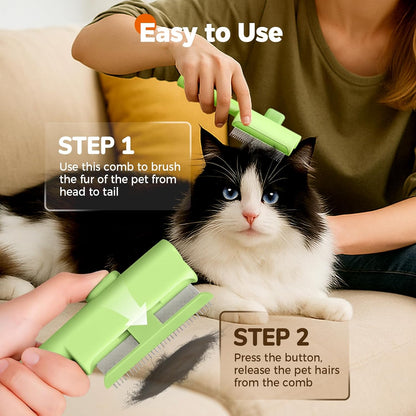 Easy to Use

STEP 1
Use this comb to brush the fur of the pet from head to tail

STEP 2
Press the button, release the pet hairs from the comb