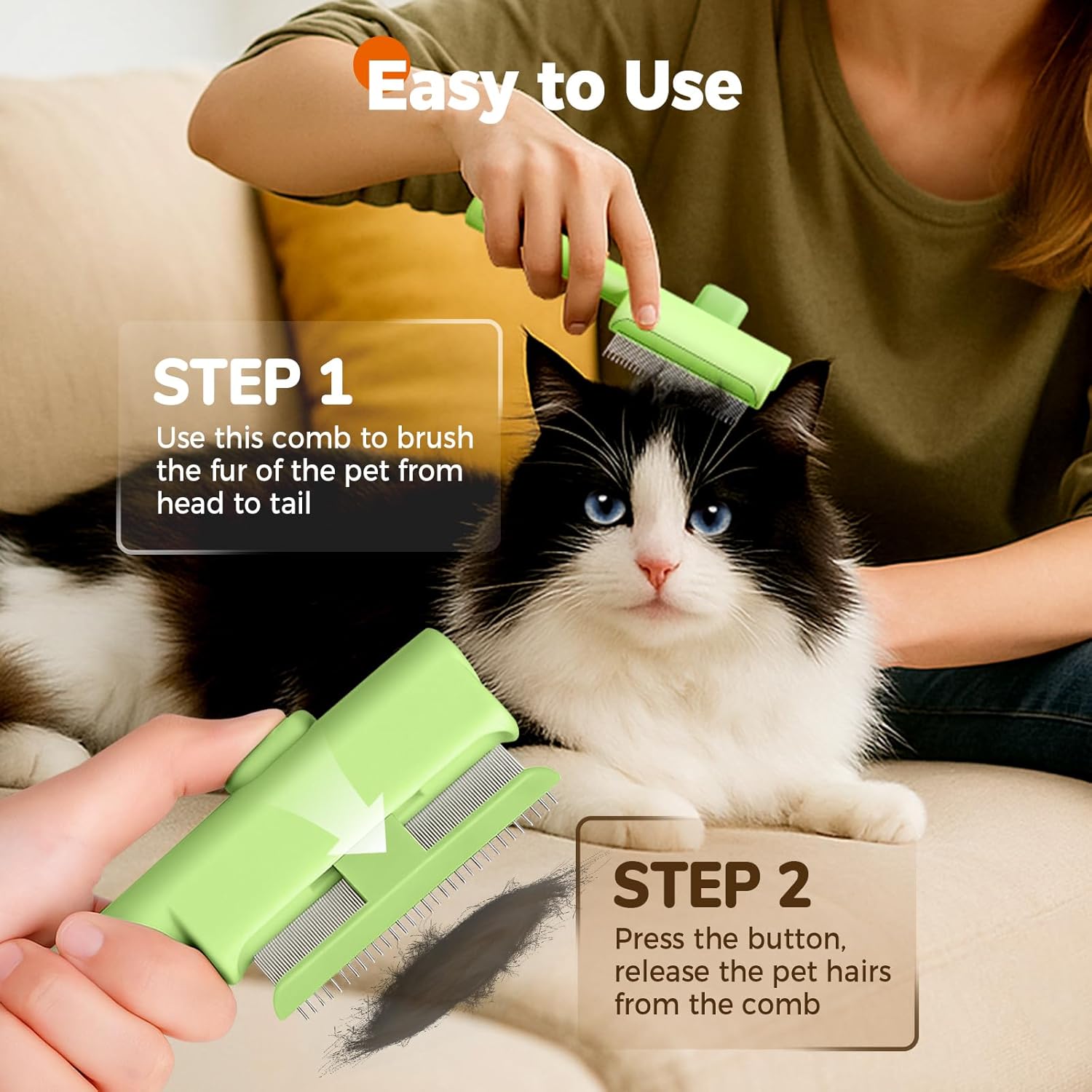 Easy to Use

STEP 1
Use this comb to brush the fur of the pet from head to tail

STEP 2
Press the button, release the pet hairs from the comb