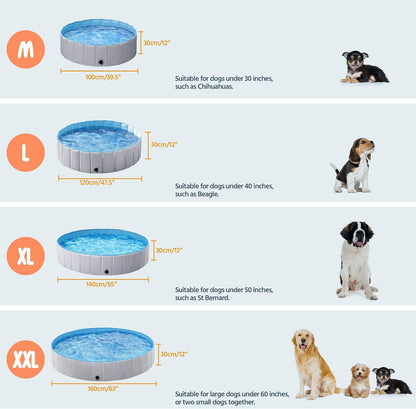 M

30cm/12"

100cm/39.5"

Suitable for dogs under 30 inches, such as Chihuahuas.

L

30cm/12"

120cm/47.5"

Suitable for dogs under 40 inches, such as Beagle.

XL

30cm/12"

140cm/55"

Suitable for dogs under 50 inches, such as St Bernard.

XXL

30cm/12"

160cm/63"

Suitable for large dogs under 60 inches, or two small dogs together.