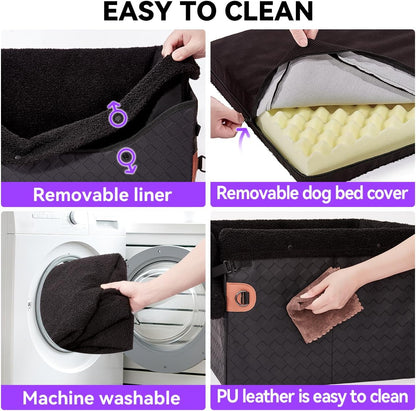 EASY TO CLEAN

Removable liner

Removable dog bed cover

Machine washable

PU leather is easy to clean