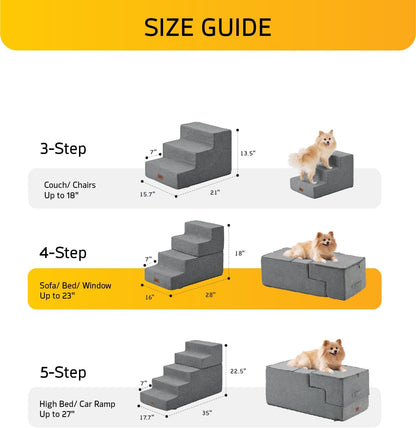 SIZE GUIDE

3-Step

Couch/ Chairs
Up to 18"

7"
13.5"
15.7"
21"

4-Step

Sofa/ Bed/ Window
Up to 23"

7"
18"
16"
28"

5-Step

High Bed/ Car Ramp
Up to 27"

7"
22.5"
17.7"
35"