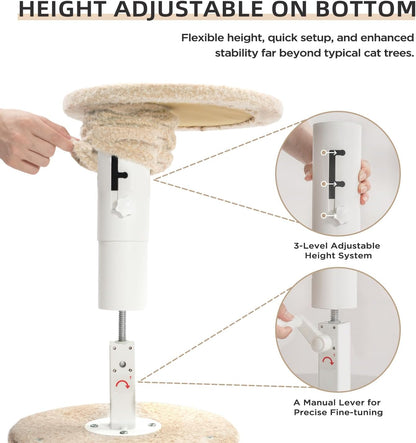 HEIGHT ADJUSTABLE ON BOTTOM

Flexible height, quick setup, and enhanced stability far beyond typical cat trees.

3-Level Adjustable Height System

A Manual Lever for Precise Fine-tuning