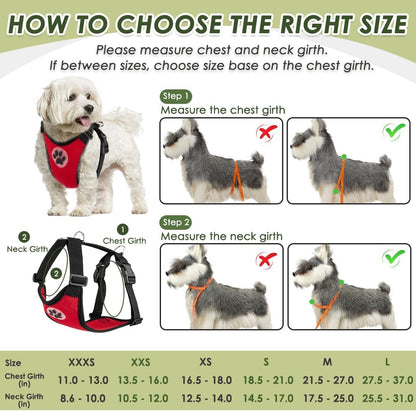 HOW TO CHOOSE THE RIGHT SIZE

Please measure chest and neck girth.
If between sizes, choose size base on the chest girth.

Step 1
Measure the chest girth

Step 2
Measure the neck girth

2
Neck Girth

1
Chest Girth

2

| Size | XXXS | XXS | XS | S | M | L |
|---|---|---|---|---|---|---|
| Chest Girth (in) | 11.0 - 13.0 | 13.5 - 16.0 | 16.5 - 18.0 | 18.5 - 21.0 | 21.5 - 27.0 | 27.5 - 37.0 |
| Neck Girth (in) | 8.6 - 10.0 | 10.5 - 12.0 | 12.5 - 14.0 | 14.5 - 17.0 | 17.5 - 25.0 | 25.5 - 31.0 |