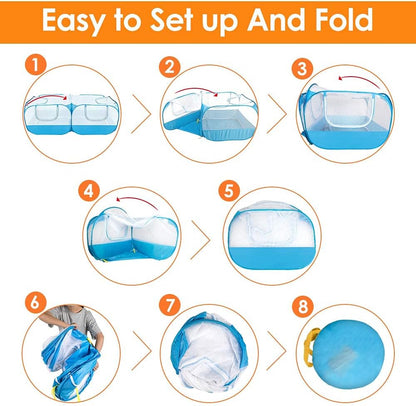 Easy to Set up And Fold

1

2

3

4

5

6

7

8