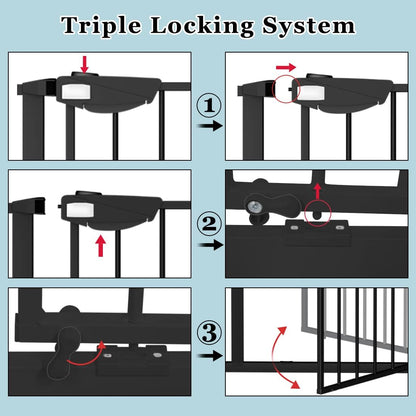 Triple Locking System

①

②

③