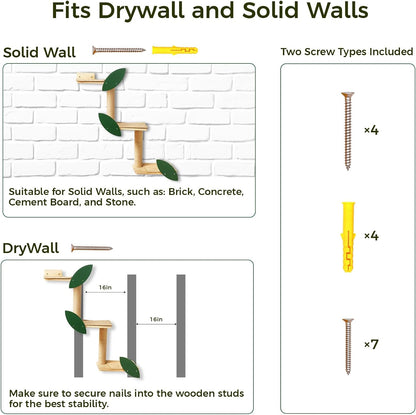 Fits Drywall and Solid Walls

Solid Wall

Suitable for Solid Walls, such as: Brick, Concrete, Cement Board, and Stone.

DryWall

16in

16in

Make sure to secure nails into the wooden studs for the best stability.

Two Screw Types Included

×4

×4

×7