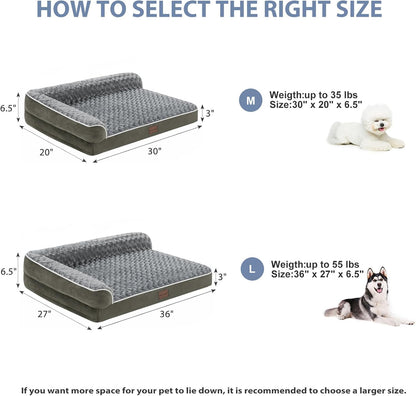 HOW TO SELECT THE RIGHT SIZE

6.5"
3"
20"
30"

M
Weigth:up to 35 lbs
Size:30" x 20" x 6.5"

6.5"
3"
27"
36"

L
Weigth:up to 55 lbs
Size:36" x 27" x 6.5"

If you want more space for your pet to lie down, it is recommended to choose a larger size.