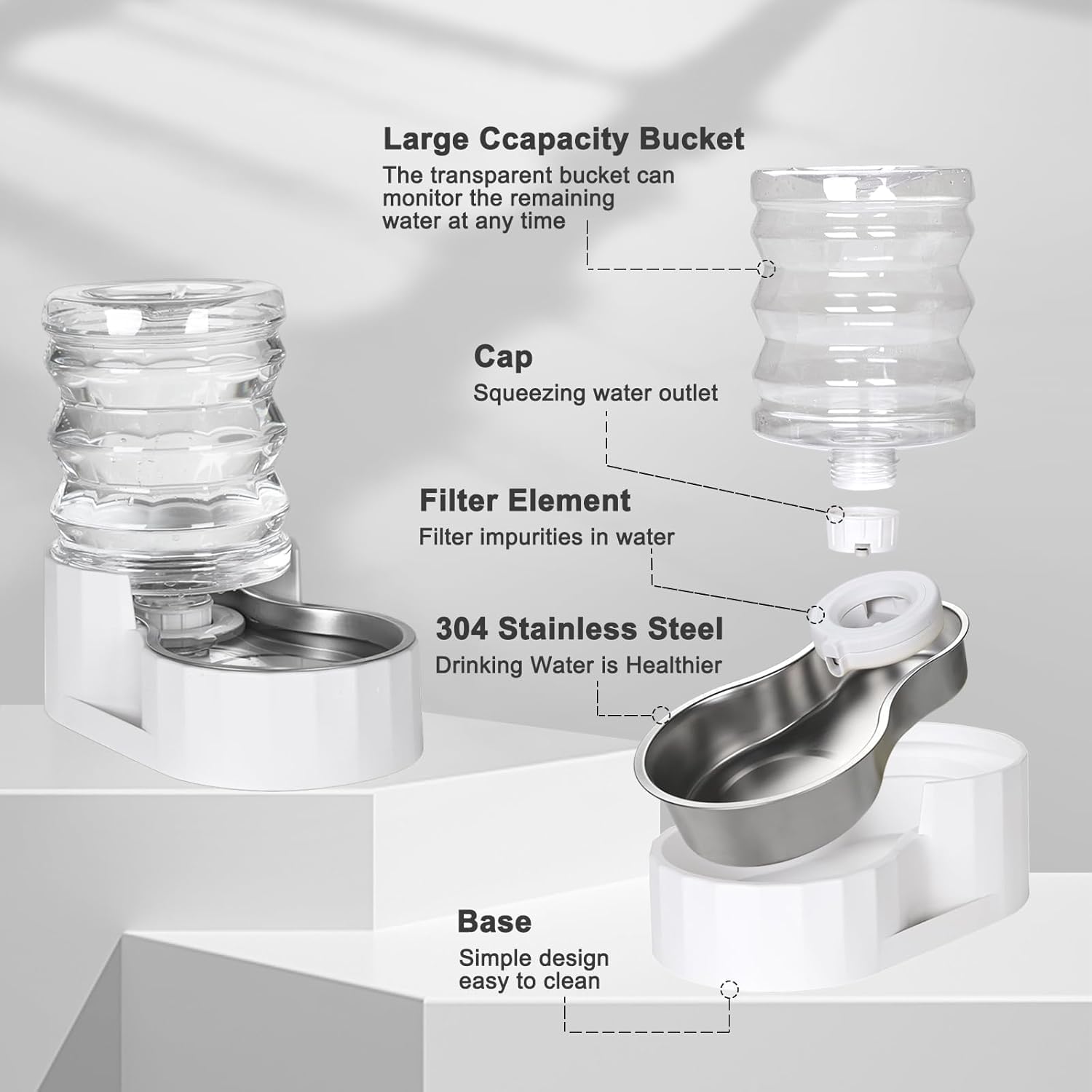 Large Ccapacity Bucket
The transparent bucket can monitor the remaining water at any time

Cap
Squeezing water outlet

Filter Element
Filter impurities in water

304 Stainless Steel
Drinking Water is Healthier

Base
Simple design easy to clean