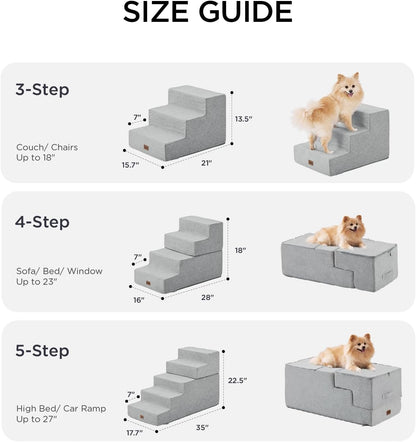 SIZE GUIDE

3-Step

Couch/ Chairs
Up to 18"

7"
13.5"
15.7"
21"

4-Step

Sofa/ Bed/ Window
Up to 23"

7"
18"
16"
28"

5-Step

High Bed/ Car Ramp
Up to 27"

7"
22.5"
17.7"
35"