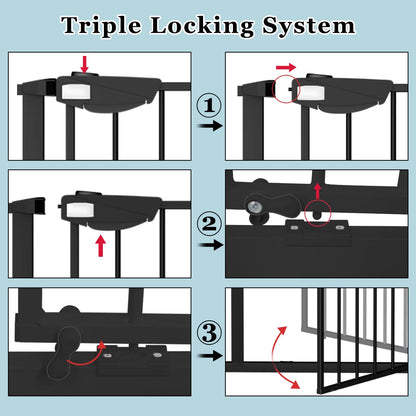 Triple Locking System

①

②

③