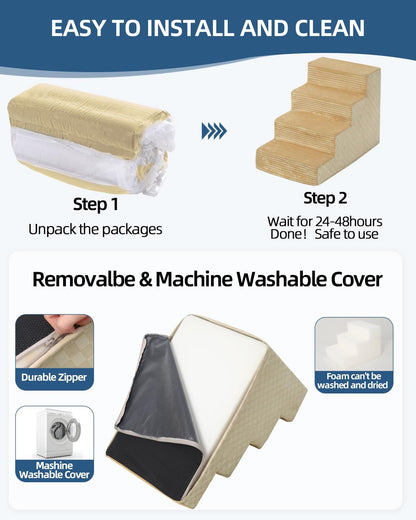 EASY TO INSTALL AND CLEAN

Step 1
Unpack the packages

Step 2
Wait for 24-48hours
Done！ Safe to use

Removalbe & Machine Washable Cover

Durable Zipper

Mashine Washable Cover

Foam can't be washed and dried