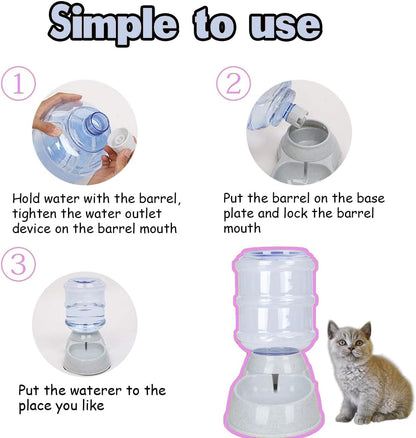 Simple to use

1

Hold water with the barrel, tighten the water outlet device on the barrel mouth

2

Put the barrel on the base plate and lock the barrel mouth

3

Put the waterer to the place you like