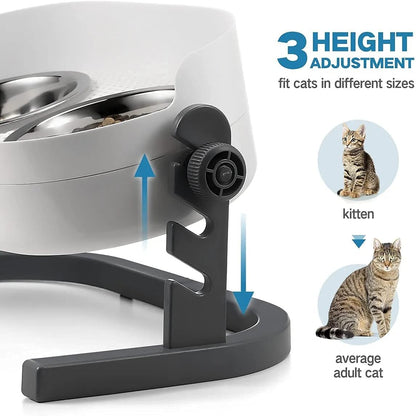 3 HEIGHT ADJUSTMENT
fit cats in different sizes

kitten

average adult cat