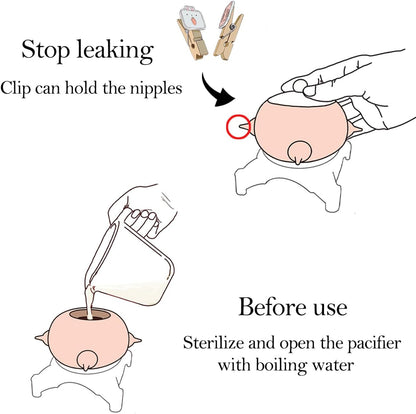 Stop leaking

Clip can hold the nipples

Before use

Sterilize and open the pacifier with boiling water