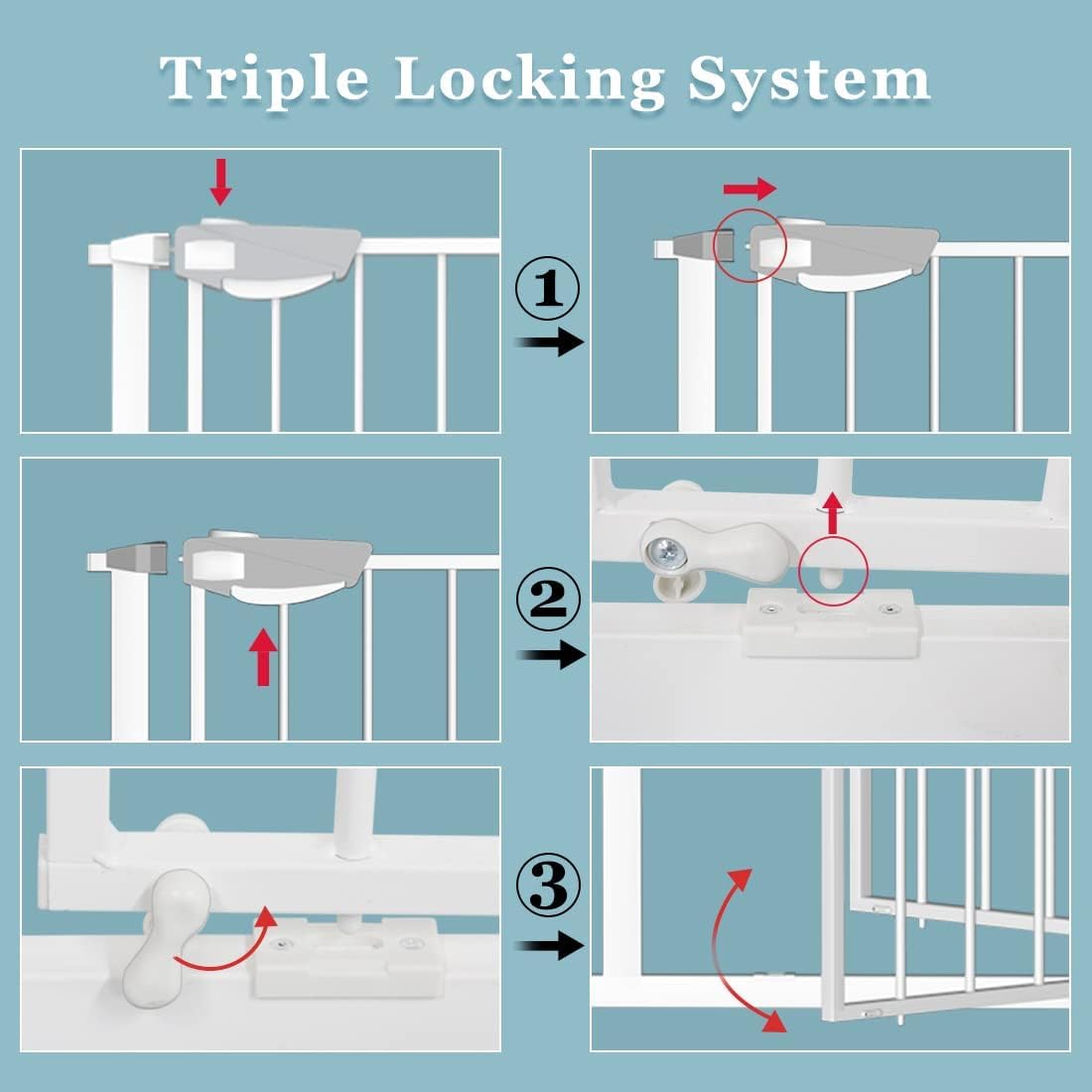 Triple Locking System

①

②

③