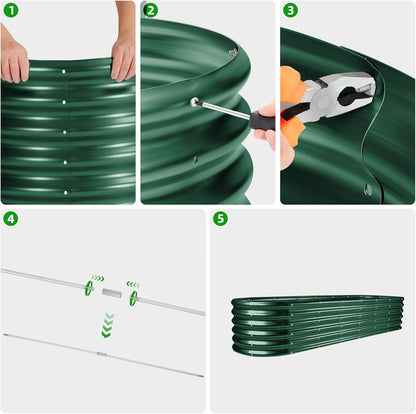 1

2

3

4

5